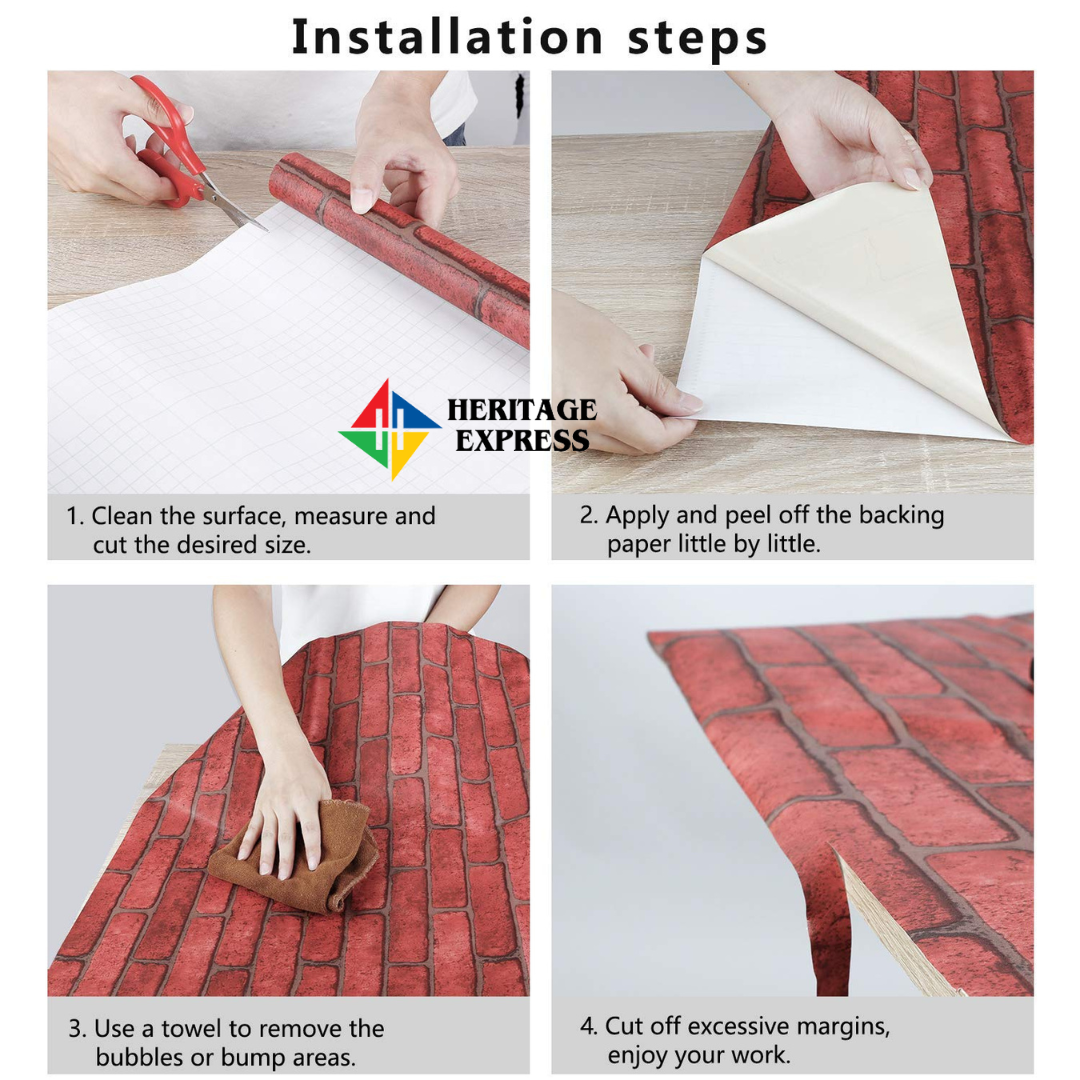 Installation steps

HERITAGE EXPRESS

1. Clean the surface, measure and cut the desired size.

2. Apply and peel off the backing paper little by little.

3. Use a towel to remove the bubbles or bump areas.

4. Cut off excessive margins, enjoy your work.