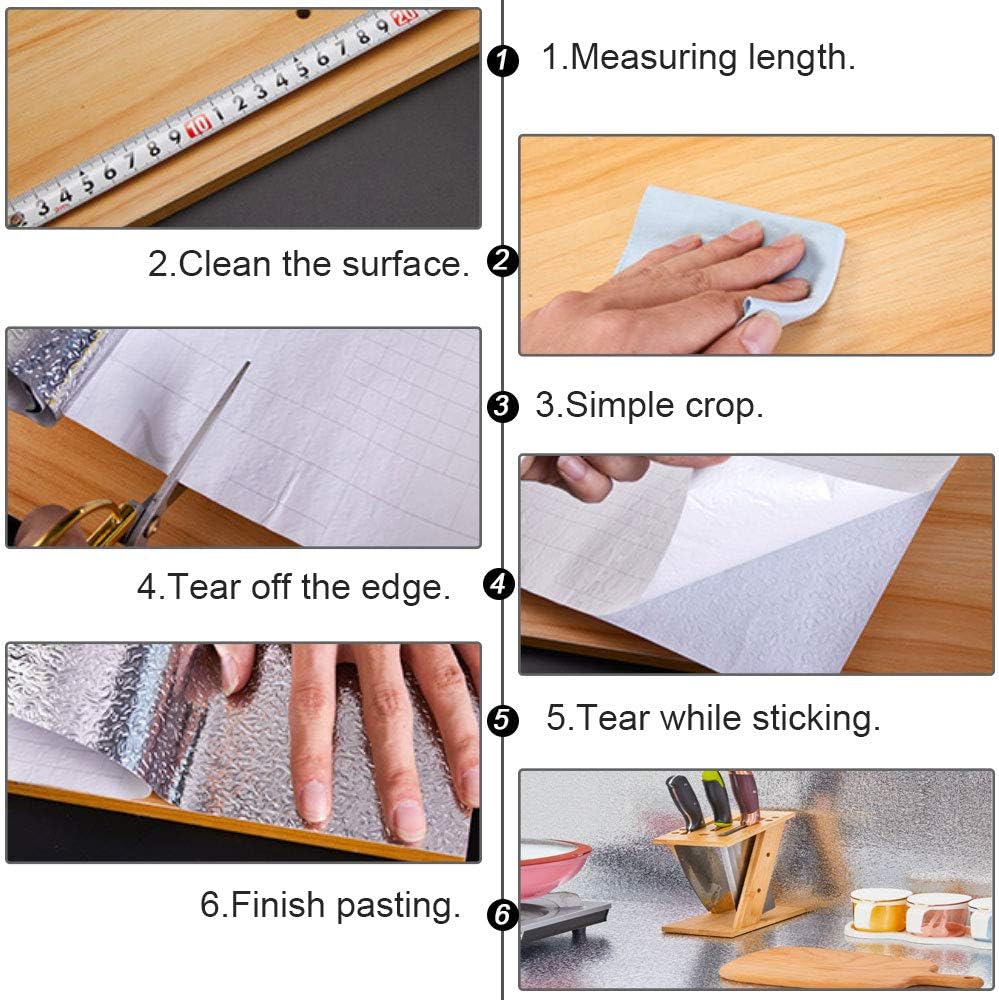 1 1.Measuring length.

2.Clean the surface. 2

3 3.Simple crop.

4.Tear off the edge. 4

5 5.Tear while sticking.

6.Finish pasting. 6